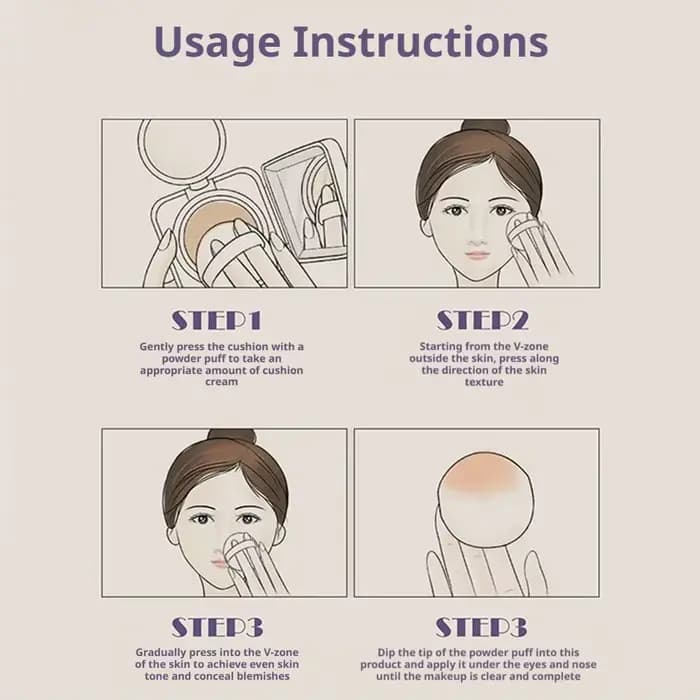 Usage Instructions

STEP1

Gently press the cushion with a powder puff to take an appropriate amount of cushion cream

STEP2

Starting from the V-zone outside the skin, press along the direction of the skin texture

STEP3

Gradually press into the V-zone of the skin to achieve even skin tone and conceal blemishes

STEP3

Dip the tip of the powder puff into this product and apply it under the eyes and nose until the makeup is clear and complete