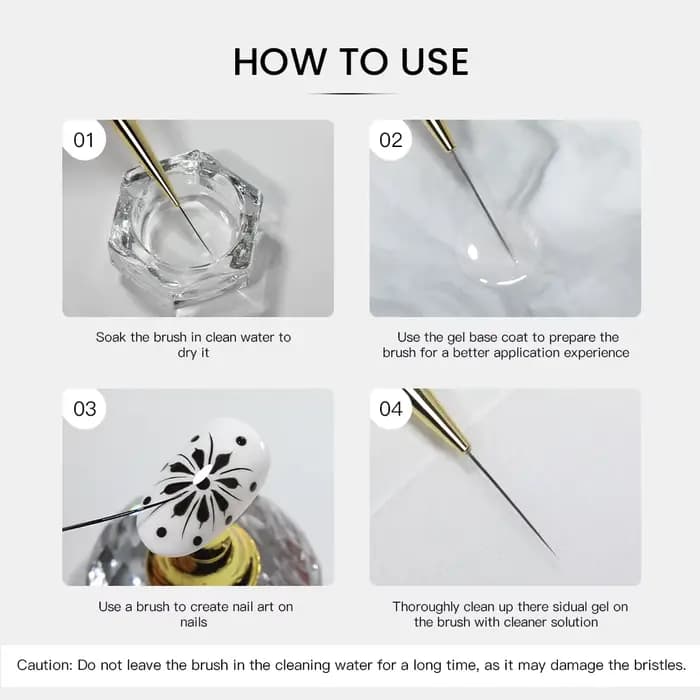 HOW TO USE

01

Soak the brush in clean water to dry it

02

Use the gel base coat to prepare the brush for a better application experience

03

Use a brush to create nail art on nails

04

Thoroughly clean up there sidual gel on the brush with cleaner solution

Caution: Do not leave the brush in the cleaning water for a long time, as it may damage the bristles.