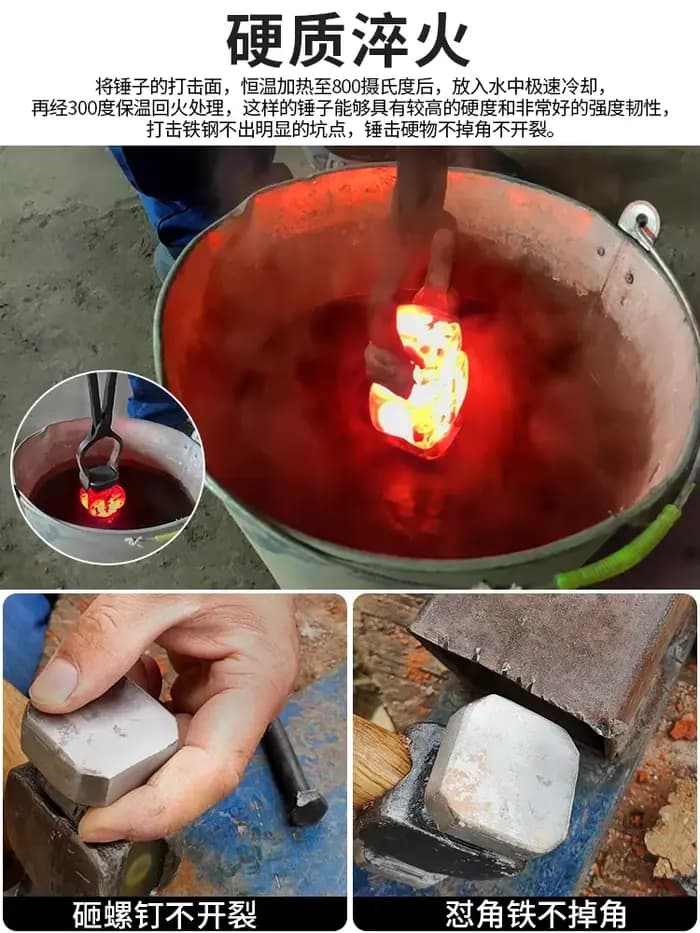 硬质淬火

将锤子的打击面，恒温加热至800摄氏度后，放入水中极速冷却，再经300度保温回火处理，这样的锤子能够具有较高的硬度和非常好的强度韧性，打击铁钢不出明显的坑点，锤击硬物不掉角不开裂。

砸螺钉不开裂

怼角铁不掉角